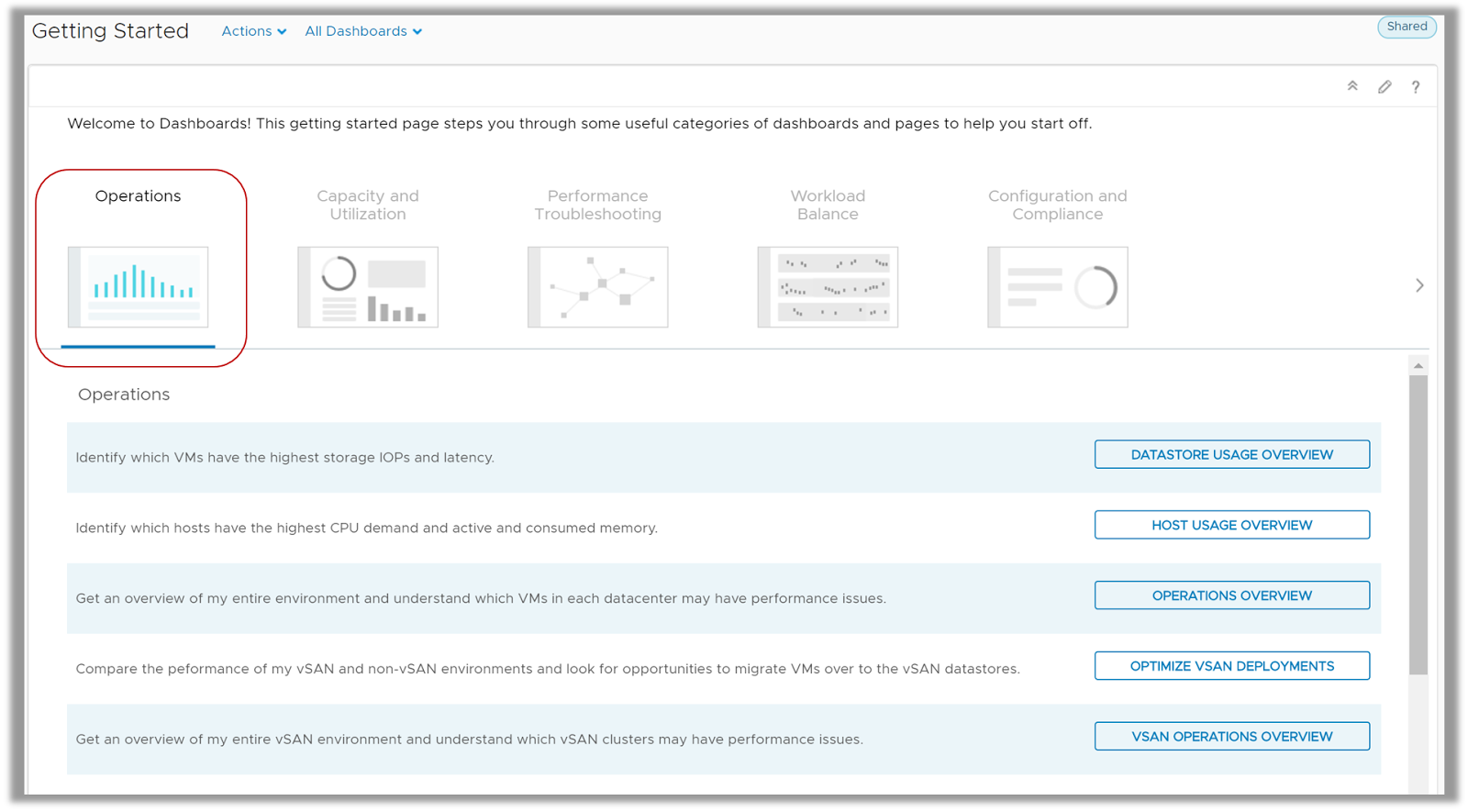 Getting Started Actions All Dashboards

Shared

?

Welcome to Dashboards! This getting started page steps you through some useful categories of dashboards and pages to help you start off.

Operations

Capacity and Utilization

Performance Troubleshooting

Workload Balance

Configuration and Compliance

Operations

Identify which VMs have the highest storage IOPs and latency.

DATASTORE USAGE OVERVIEW

Identify which hosts have the highest CPU demand and active and consumed memory.

HOST USAGE OVERVIEW

Get an overview of my entire environment and understand which VMs in each datacenter may have performance issues.

OPERATIONS OVERVIEW

Compare the peformance of my vSAN and non-vSAN environments and look for opportunities to migrate VMs over to the vSAN datastores.

OPTIMIZE VSAN DEPLOYMENTS

Get an overview of my entire vSAN environment and understand which vSAN clusters may have performance issues.

VSAN OPERATIONS OVERVIEW